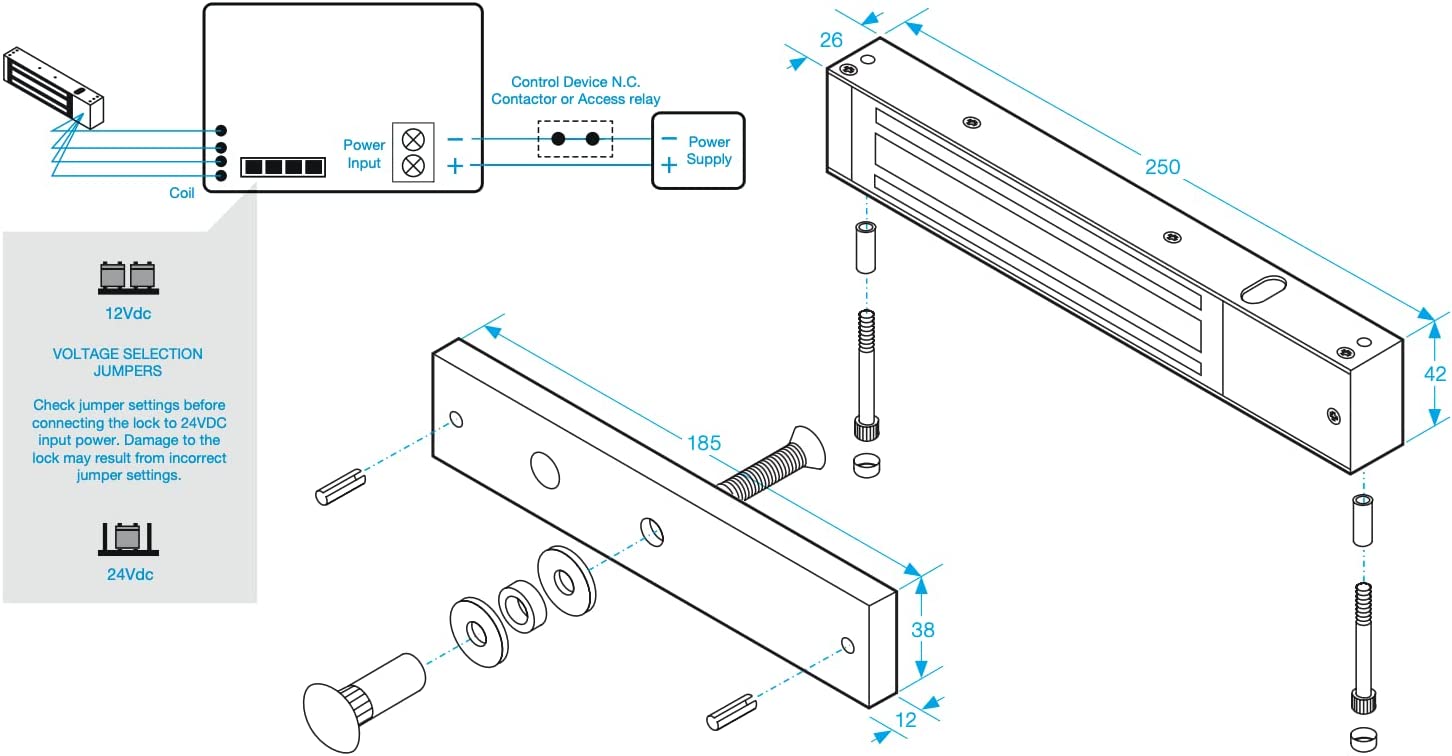 Control Device N.C.
Contactor or Access relay

Power Input

−
+

−
+
Power Supply

Coil

12Vdc

VOLTAGE SELECTION JUMPERS

Check jumper settings before connecting the lock to 24VDC input power. Damage to the lock may result from incorrect jumper settings.

24Vdc

26

250

42

185

38

12